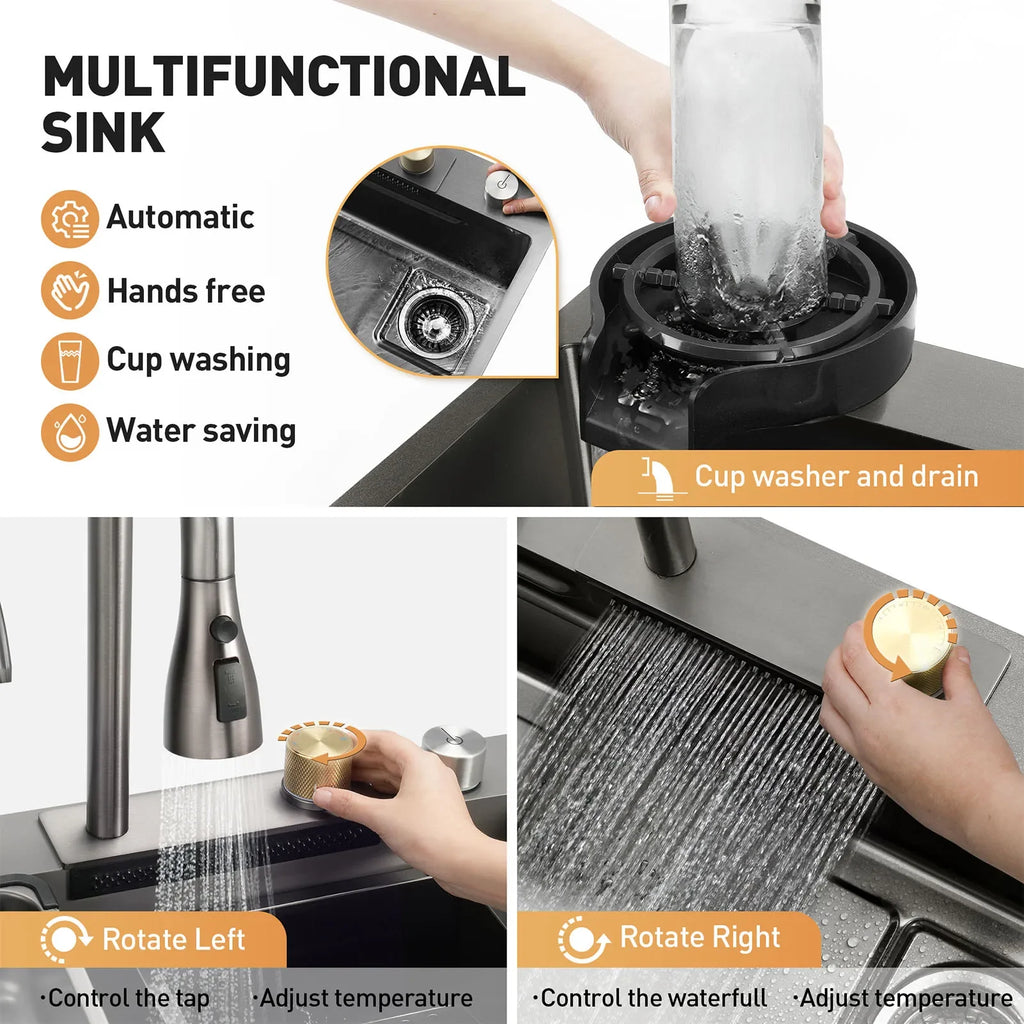 MULTIFUNCTIONAL SINK

Automatic

Hands free

Cup washing

Water saving

Cup washer and drain

Rotate Left

·Control the tap ·Adjust temperature

Rotate Right

·Control the waterfull ·Adjust temperature