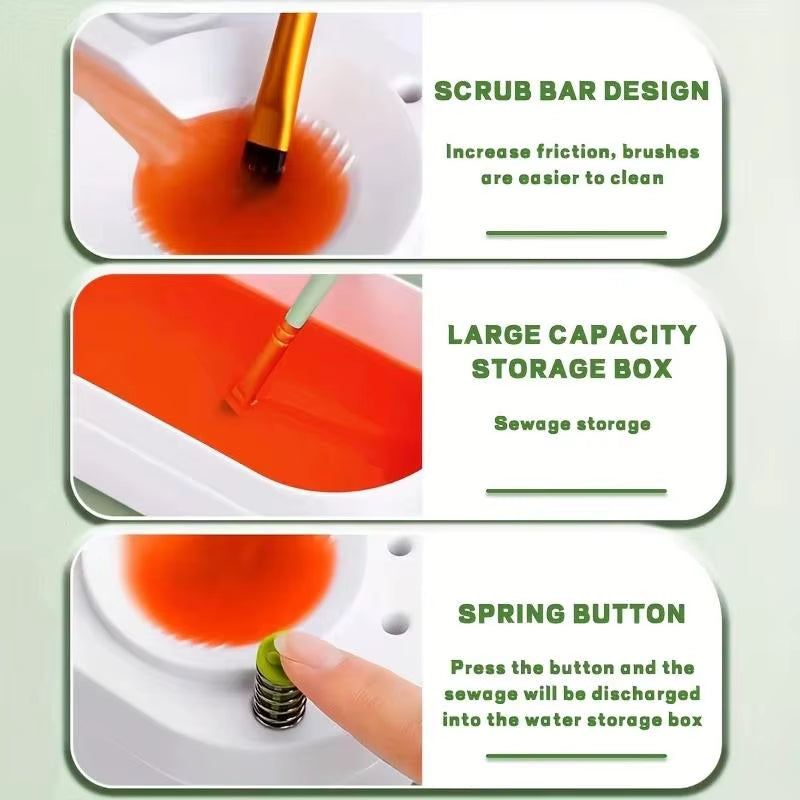 SCRUB BAR DESIGN

Increase friction, brushes are easier to clean

LARGE CAPACITY STORAGE BOX

Sewage storage

SPRING BUTTON

Press the button and the sewage will be discharged into the water storage box