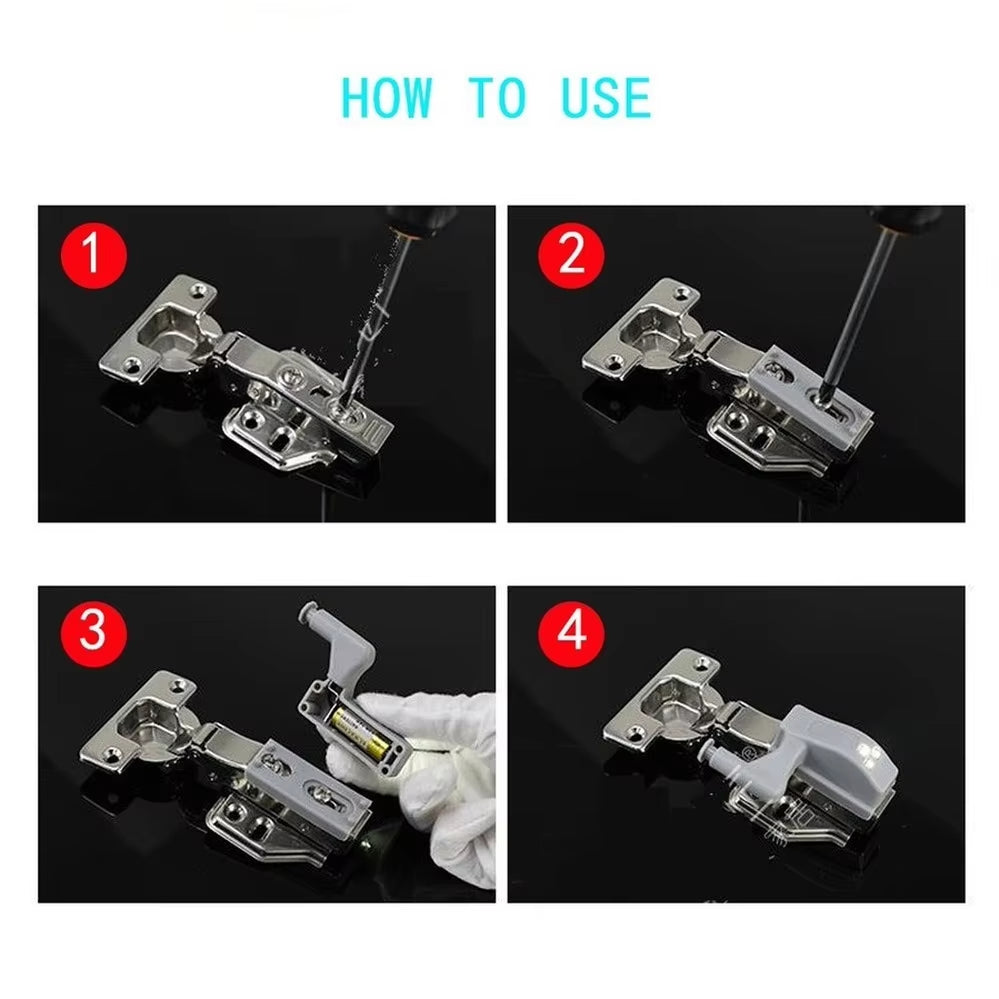 HOW TO USE

1

2

3

4